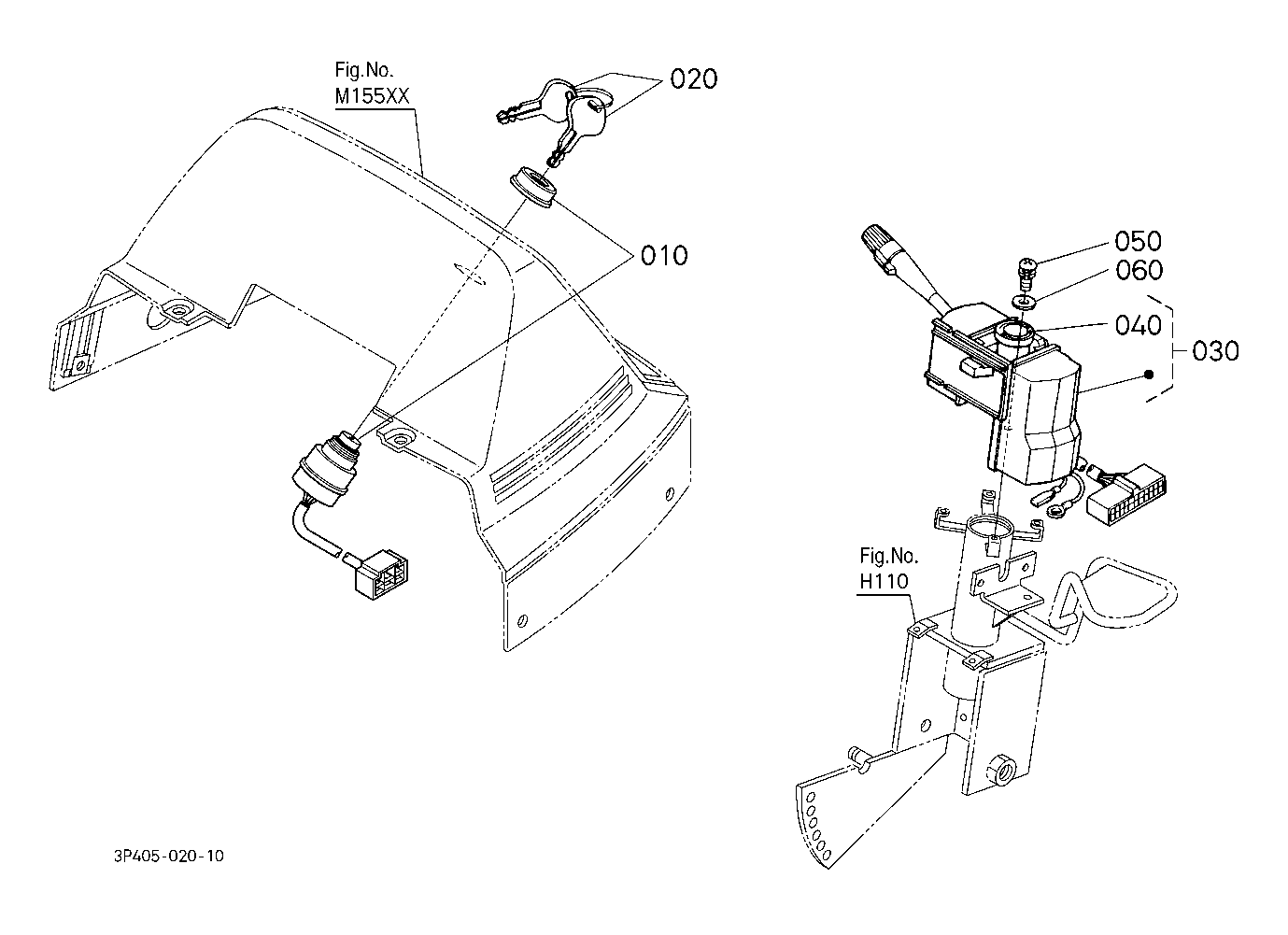 Fig.No.
M155XX

020

010

050

060

040

030

Fig.No.
H110

3P405-020-10